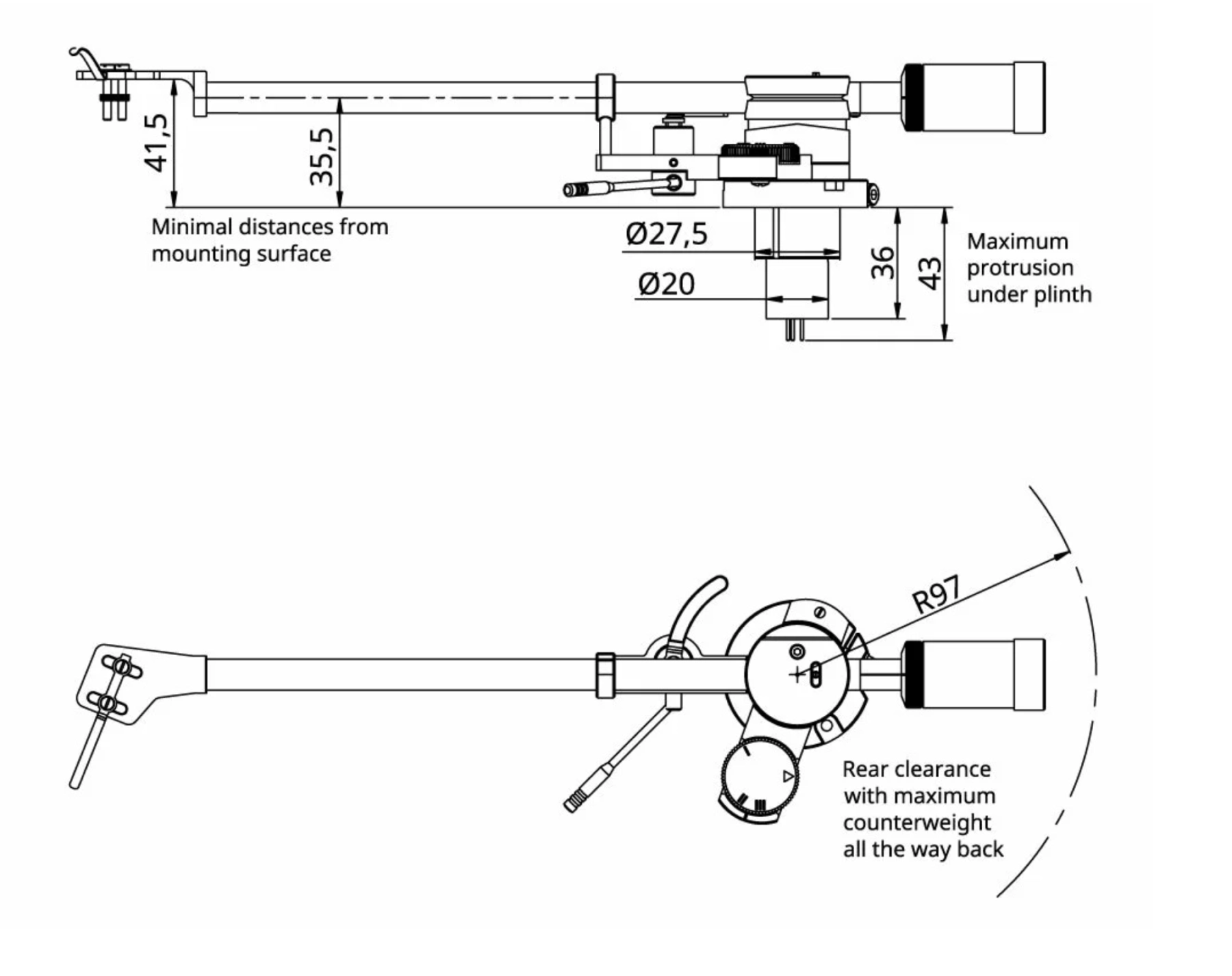 41,5

35,5

Minimal distances from mounting surface

Ø27,5

Ø20

36

43

Maximum protrusion under plinth

R97

Rear clearance with maximum counterweight all the way back